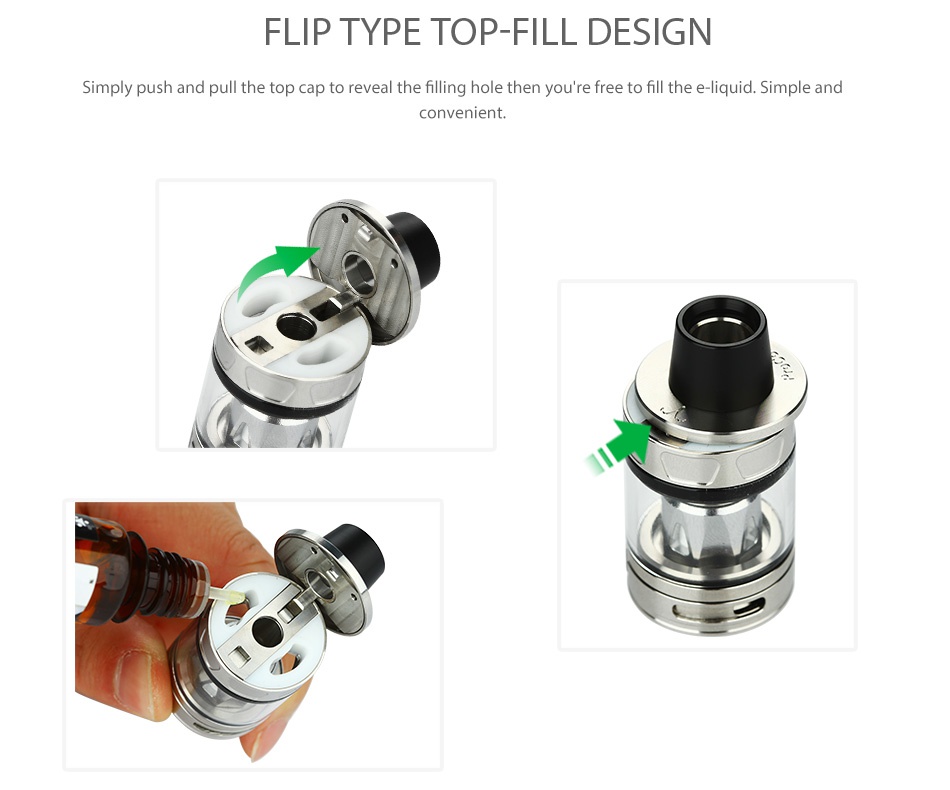 FLIP TYPE TOP-FILL DESIGN

Simply push and pull the top cap to reveal the filling hole then you're free to fill the e-liquid. Simple and convenient.