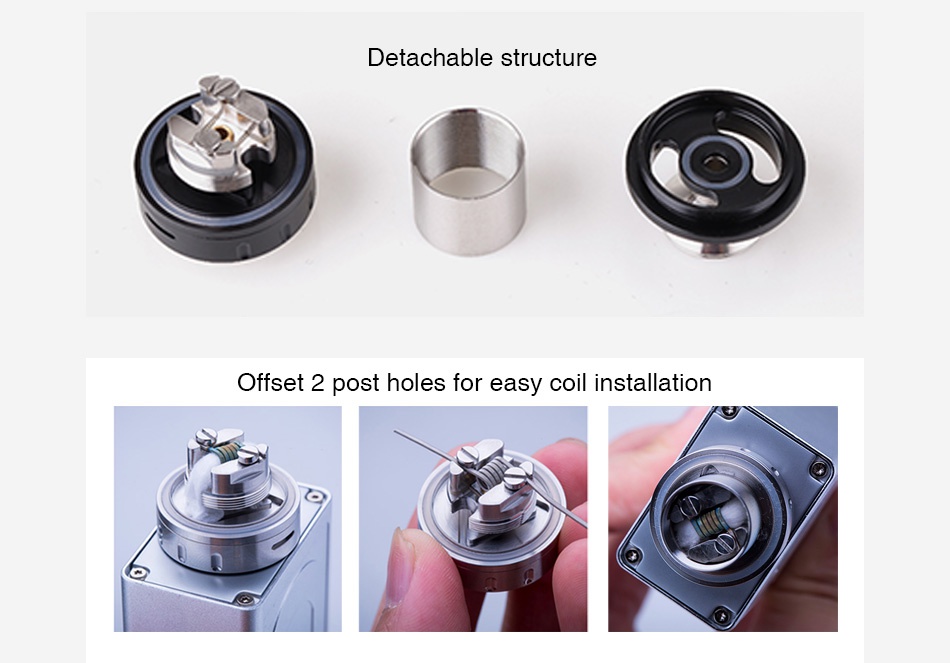 Detachable structure

Offset 2 post holes for easy coil installation