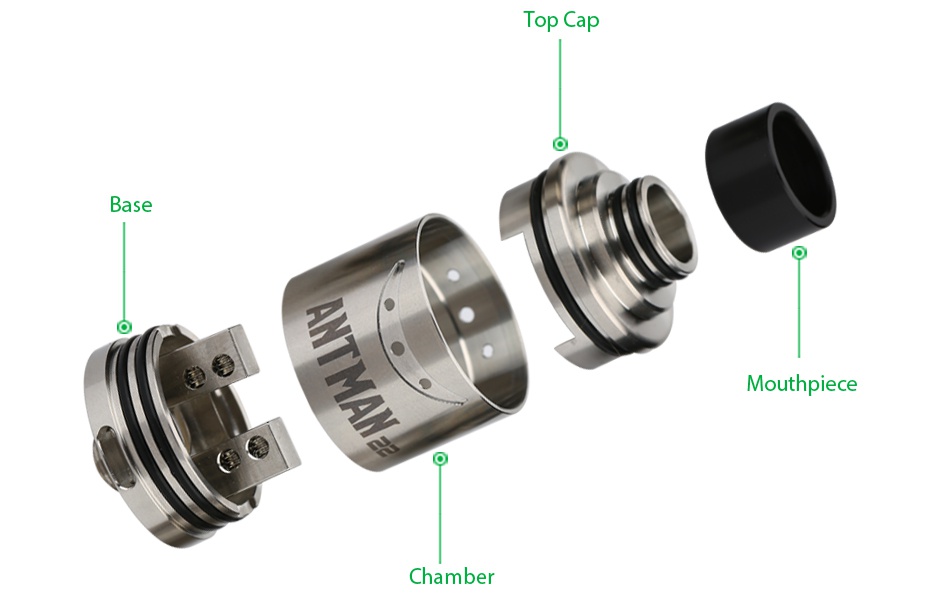 Top Cap
Base
ANTMAN 22
Mouthpiece
Chamber