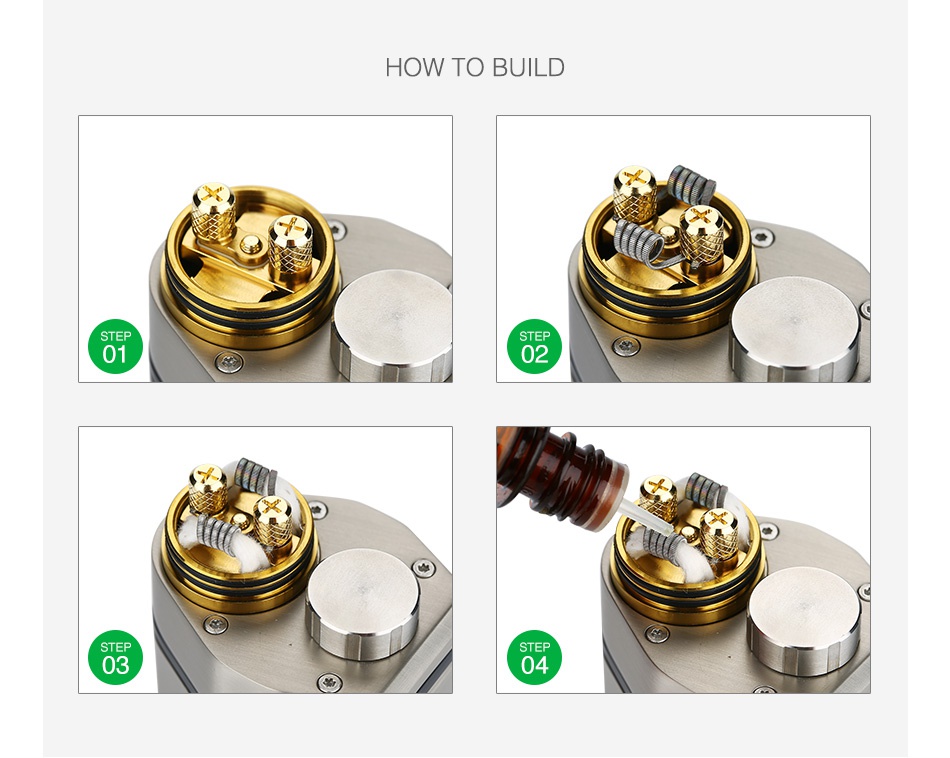 HOW TO BUILD

STEP
01

STEP
02

STEP
03

STEP
04