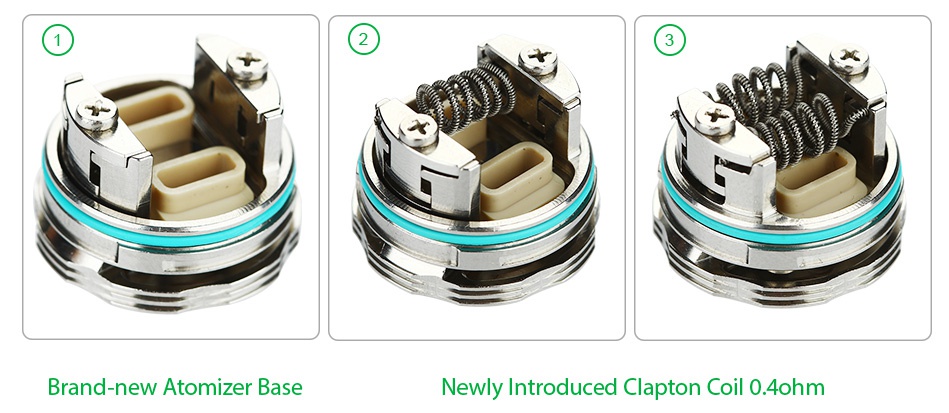 1

2

3

Brand-new Atomizer Base

Newly Introduced Clapton Coil 0.4ohm