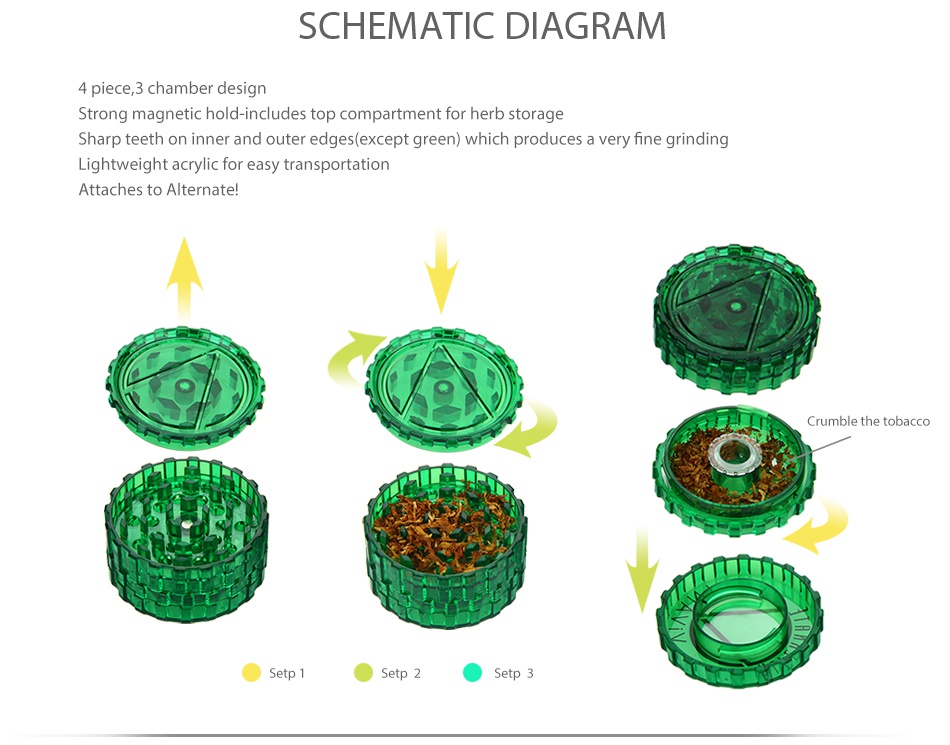 SCHEMATIC DIAGRAM

4 piece,3 chamber design
Strong magnetic hold-includes top compartment for herb storage
Sharp teeth on inner and outer edges(except green) which produces a very fine grinding
Lightweight acrylic for easy transportation
Attaches to Alternate!

Crumble the tobacco

Setp 1
Setp 2
Setp 3