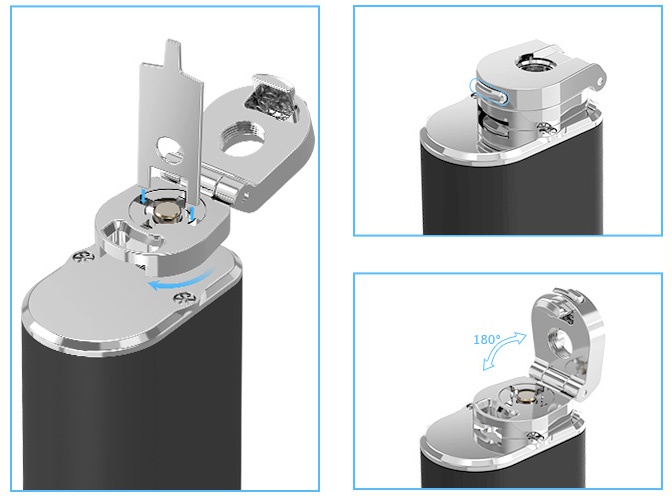 180°