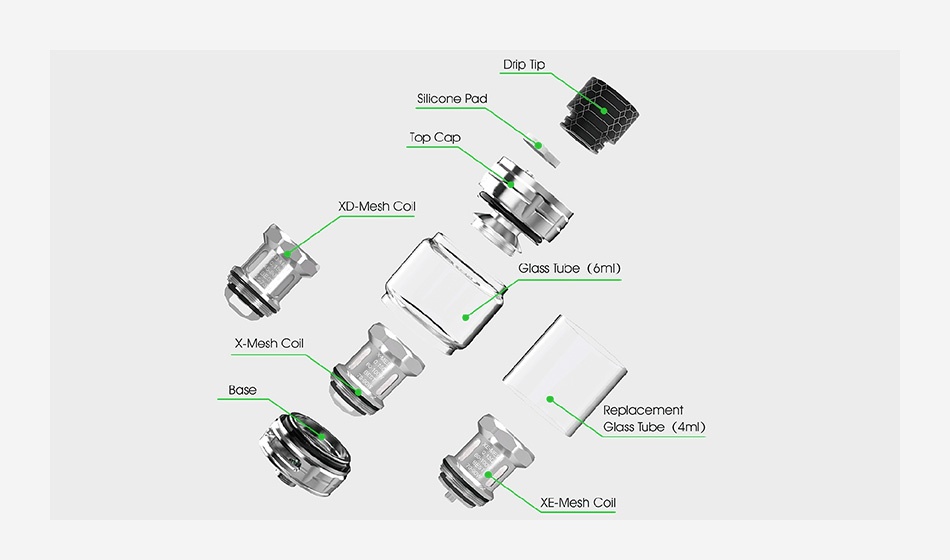 Drip Tip
Silicone Pad
Top Cap
XD-Mesh Coil
Glass Tube（6ml）
X-Mesh Coil
Base
Replacement Glass Tube（4ml）
XE-Mesh Coil