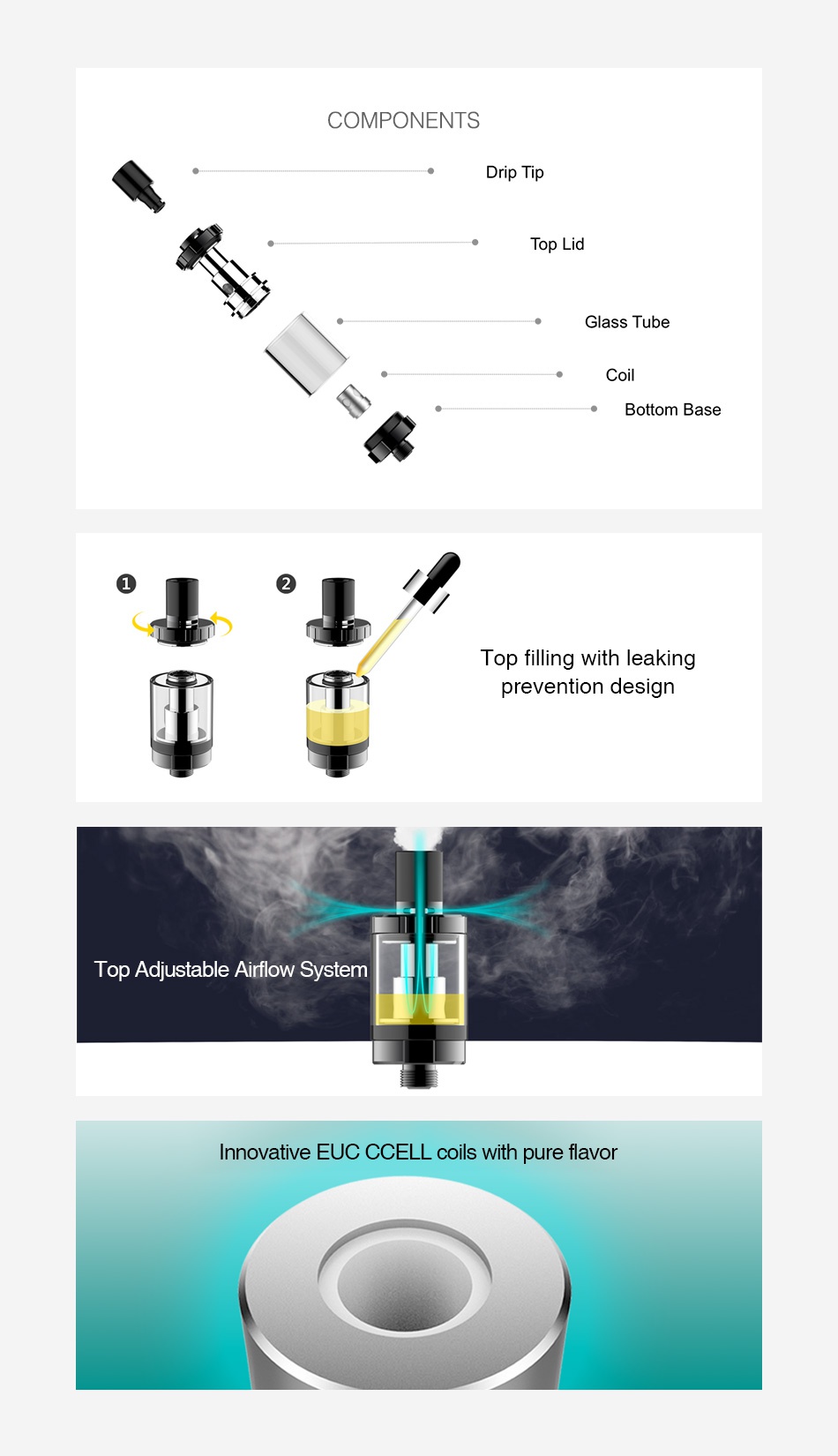 COMPONENTS

Drip Tip

Top Lid

Glass Tube

Coil

Bottom Base

1

2

Top filling with leaking prevention design

Top Adjustable Airflow System

Innovative EUC CCELL coils with pure flavor