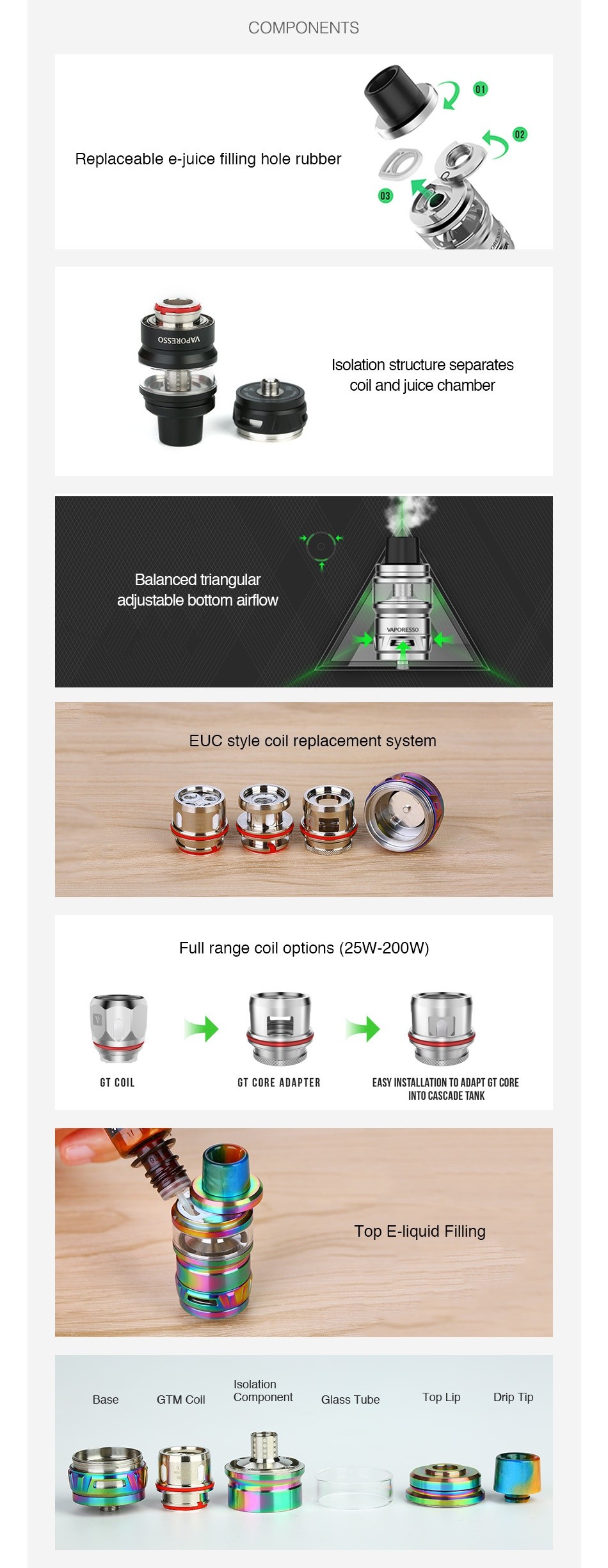 COMPONENTS

Replaceable e-juice filling hole rubber

01

02

03

VAPORESSO

Isolation structure separates coil and juice chamber

Balanced triangular adjustable bottom airflow

VAPORESSO

EUC style coil replacement system

Full range coil options (25W-200W)

GT COIL

GT CORE ADAPTER

EASY INSTALLATION TO ADAPT GT CORE INTO CASCADE TANK

Top E-liquid Filling

Base

GTM Coil

Isolation Component

Glass Tube

Top Lip

Drip Tip